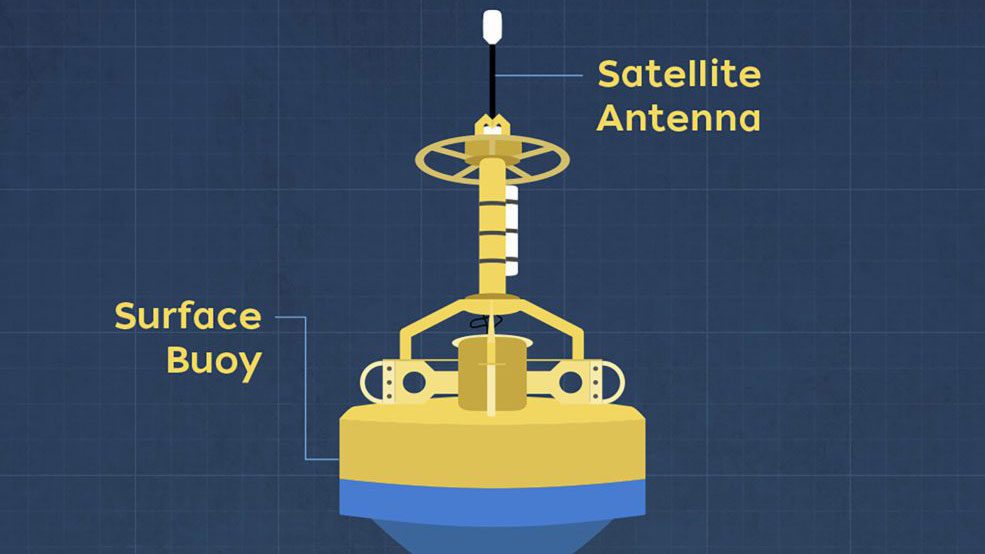 Satellite Antenna

Surface Buoy