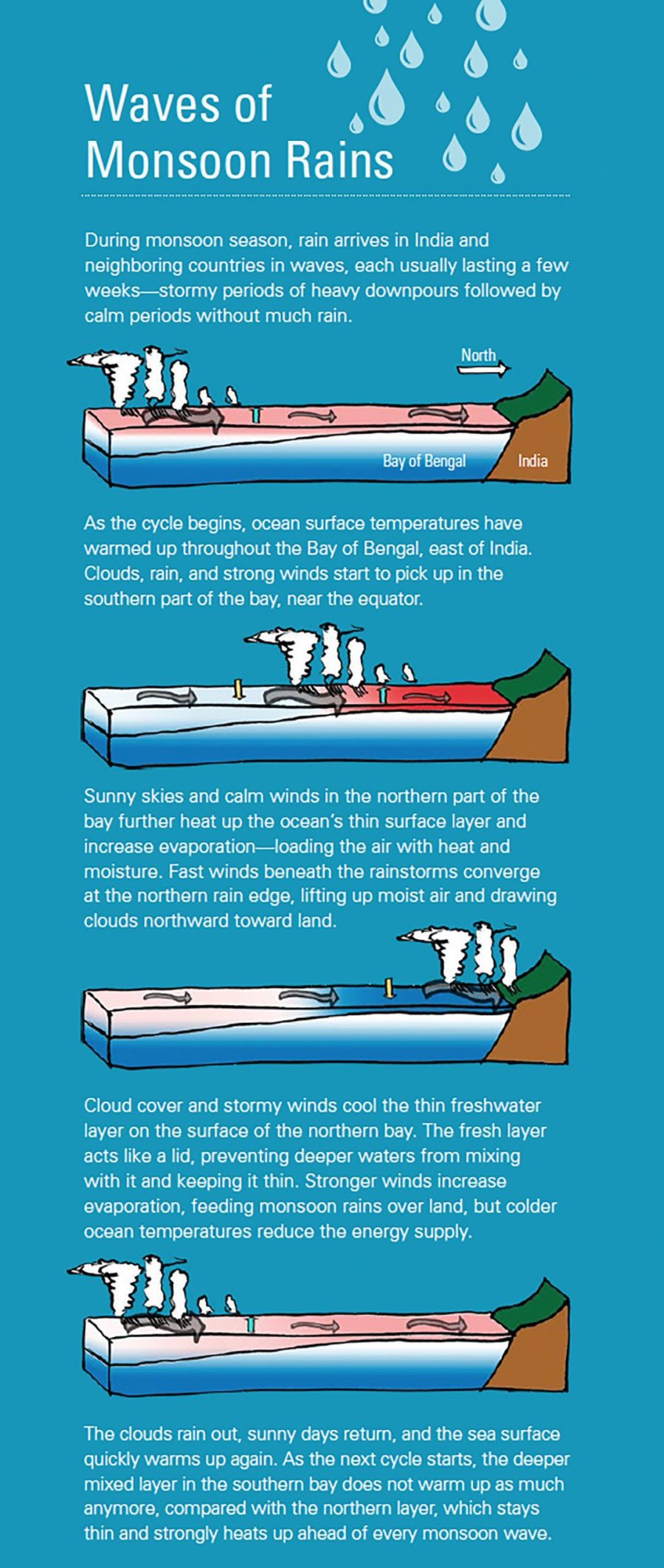 Waves of Monsoon Rains

During monsoon season, rain arrives in India and neighboring countries in waves, each usually lasting a few weeks—stormy periods of heavy downpours followed by calm periods without much rain.

North

Bay of Bengal

India

As the cycle begins, ocean surface temperatures have warmed up throughout the Bay of Bengal, east of India. Clouds, rain, and strong winds start to pick up in the southern part of the bay, near the equator.

Sunny skies and calm winds in the northern part of the bay further heat up the ocean's thin surface layer and increase evaporation—loading the air with heat and moisture. Fast winds beneath the rainstorms converge at the northern rain edge, lifting up moist air and drawing clouds northward toward land.

Cloud cover and stormy winds cool the thin freshwater layer on the surface of the northern bay. The fresh layer acts like a lid, preventing deeper waters from mixing with it and keeping it thin. Stronger winds increase evaporation, feeding monsoon rains over land, but colder ocean temperatures reduce the energy supply.

The clouds rain out, sunny days return, and the sea surface quickly warms up again. As the next cycle starts, the deeper mixed layer in the southern bay does not warm up as much anymore, compared with the northern layer, which stays thin and strongly heats up ahead of every monsoon wave.