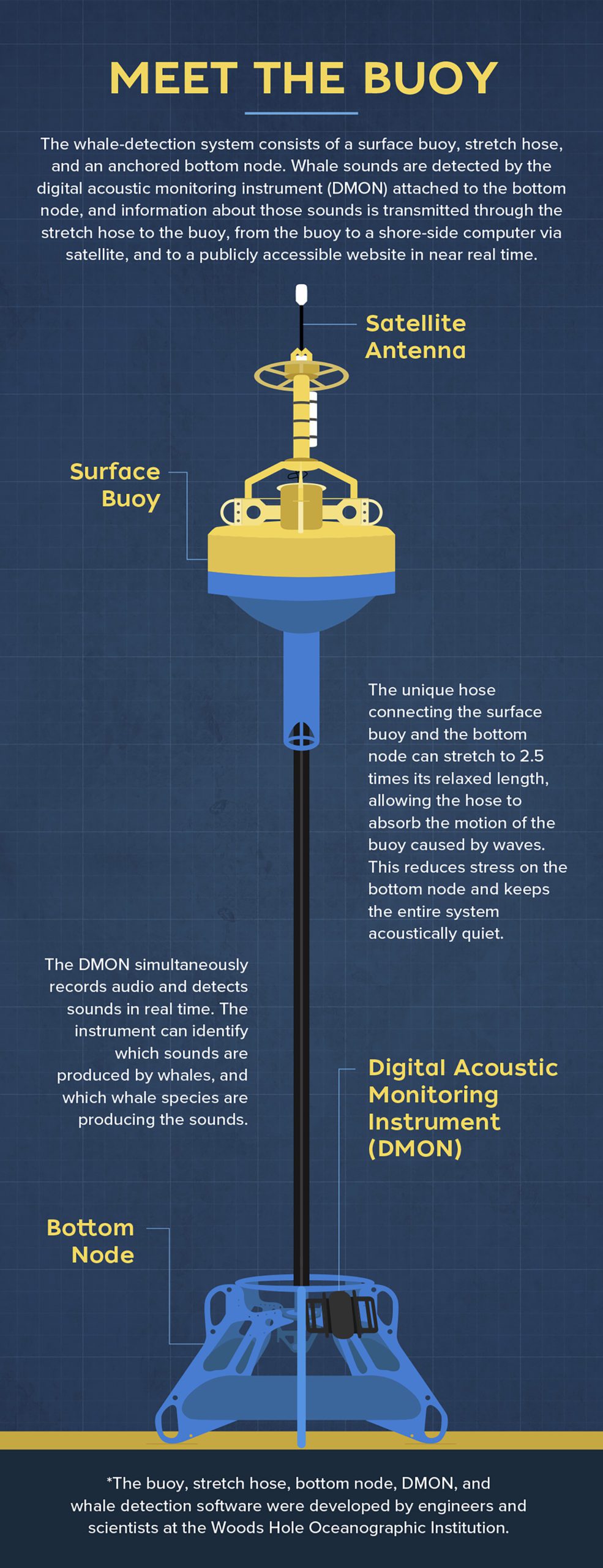 MEET THE BUOY

The whale-detection system consists of a surface buoy, stretch hose, and an anchored bottom node. Whale sounds are detected by the digital acoustic monitoring instrument (DMON) attached to the bottom node, and information about those sounds is transmitted through the stretch hose to the buoy, from the buoy to a shore-side computer via satellite, and to a publicly accessible website in near real time.

Satellite Antenna

Surface Buoy

The unique hose connecting the surface buoy and the bottom node can stretch to 2.5 times its relaxed length, allowing the hose to absorb the motion of the buoy caused by waves. This reduces stress on the bottom node and keeps the entire system acoustically quiet.

The DMON simultaneously records audio and detects sounds in real time. The instrument can identify which sounds are produced by whales, and which whale species are producing the sounds.

Digital Acoustic Monitoring Instrument (DMON)

Bottom Node

*The buoy, stretch hose, bottom node, DMON, and whale detection software were developed by engineers and scientists at the Woods Hole Oceanographic Institution.