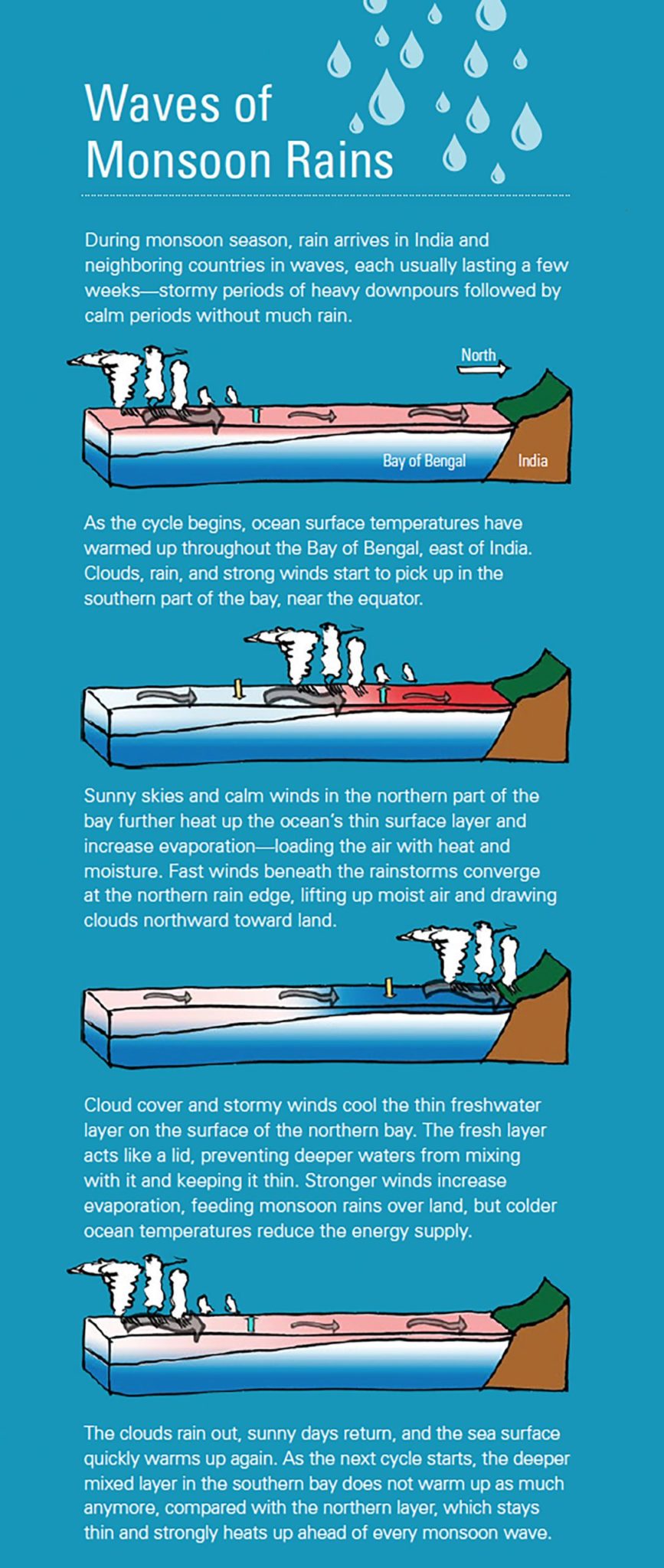 Waves of Monsoon Rains

During monsoon season, rain arrives in India and neighboring countries in waves, each usually lasting a few weeks—stormy periods of heavy downpours followed by calm periods without much rain.

North

Bay of Bengal

India

As the cycle begins, ocean surface temperatures have warmed up throughout the Bay of Bengal, east of India. Clouds, rain, and strong winds start to pick up in the southern part of the bay, near the equator.

Sunny skies and calm winds in the northern part of the bay further heat up the ocean's thin surface layer and increase evaporation—loading the air with heat and moisture. Fast winds beneath the rainstorms converge at the northern rain edge, lifting up moist air and drawing clouds northward toward land.

Cloud cover and stormy winds cool the thin freshwater layer on the surface of the northern bay. The fresh layer acts like a lid, preventing deeper waters from mixing with it and keeping it thin. Stronger winds increase evaporation, feeding monsoon rains over land, but colder ocean temperatures reduce the energy supply.

The clouds rain out, sunny days return, and the sea surface quickly warms up again. As the next cycle starts, the deeper mixed layer in the southern bay does not warm up as much anymore, compared with the northern layer, which stays thin and strongly heats up ahead of every monsoon wave.