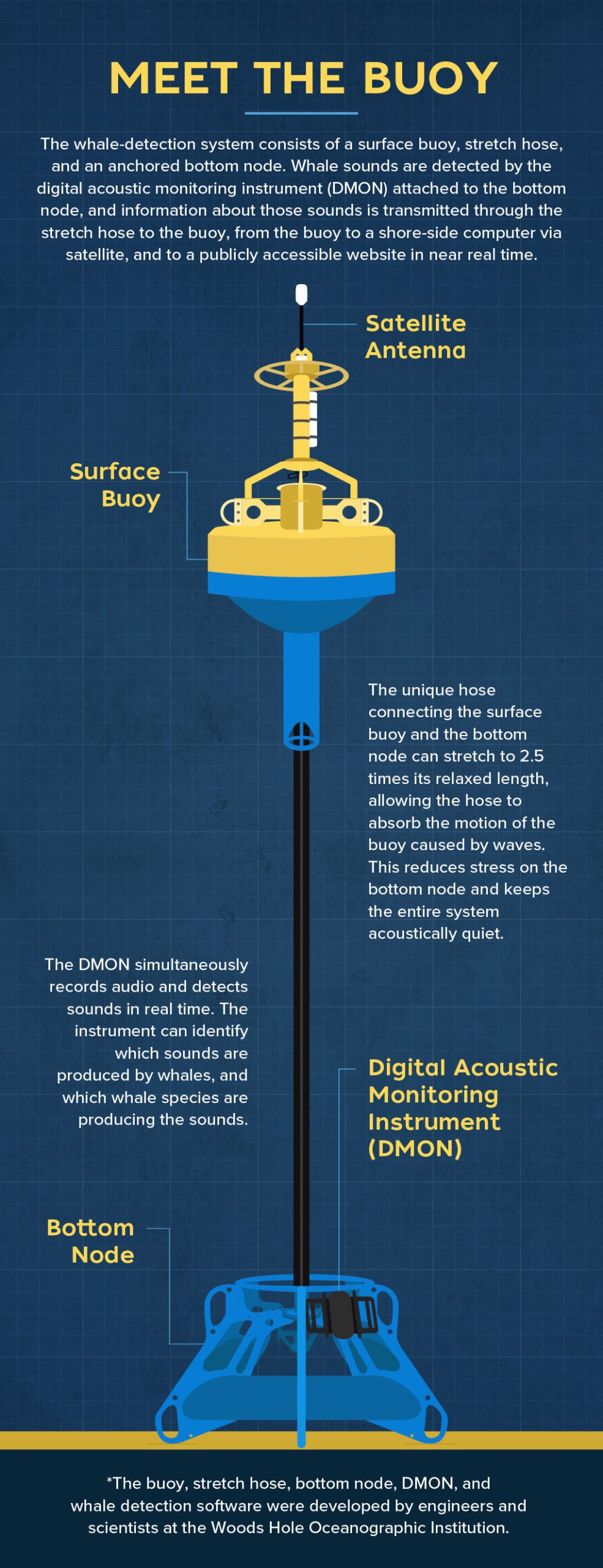 MEET THE BUOY

The whale-detection system consists of a surface buoy, stretch hose, and an anchored bottom node. Whale sounds are detected by the digital acoustic monitoring instrument (DMON) attached to the bottom node, and information about those sounds is transmitted through the stretch hose to the buoy, from the buoy to a shore-side computer via satellite, and to a publicly accessible website in near real time.

Satellite Antenna

Surface Buoy

The unique hose connecting the surface buoy and the bottom node can stretch to 2.5 times its relaxed length, allowing the hose to absorb the motion of the buoy caused by waves. This reduces stress on the bottom node and keeps the entire system acoustically quiet.

The DMON simultaneously records audio and detects sounds in real time. The instrument can identify which sounds are produced by whales, and which whale species are producing the sounds.

Digital Acoustic Monitoring Instrument (DMON)

Bottom Node

*The buoy, stretch hose, bottom node, DMON, and whale detection software were developed by engineers and scientists at the Woods Hole Oceanographic Institution.