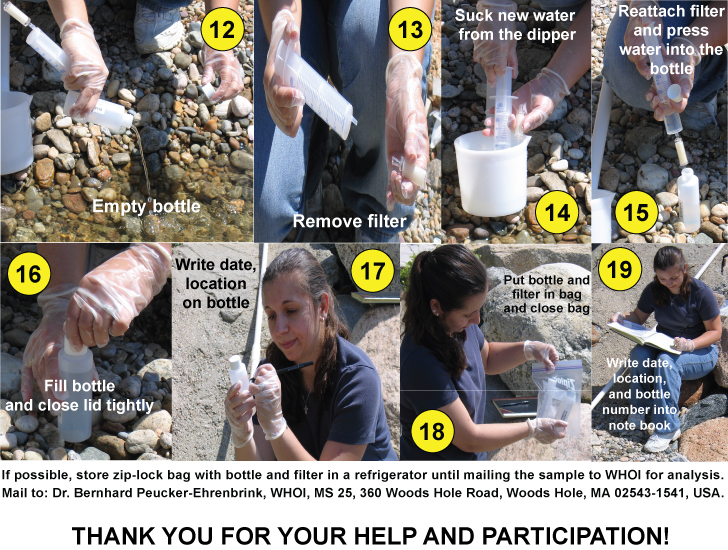 12

Empty bottle

13

Remove filter

Suck new water from the dipper

14

Reattach filter and press water into the bottle

15

16

Fill bottle and close lid tightly

Write date, location on bottle

17

Put bottle and filter in bag and close bag

18

19

Write date, location, and bottle number into note book

If possible, store zip-lock bag with bottle and filter in a refrigerator until mailing the sample to WHOI for analysis.
Mail to: Dr. Bernhard Peucker-Ehrenbrink, WHOI, MS 25, 360 Woods Hole Road, Woods Hole, MA 02543-1541, USA.

THANK YOU FOR YOUR HELP AND PARTICIPATION!