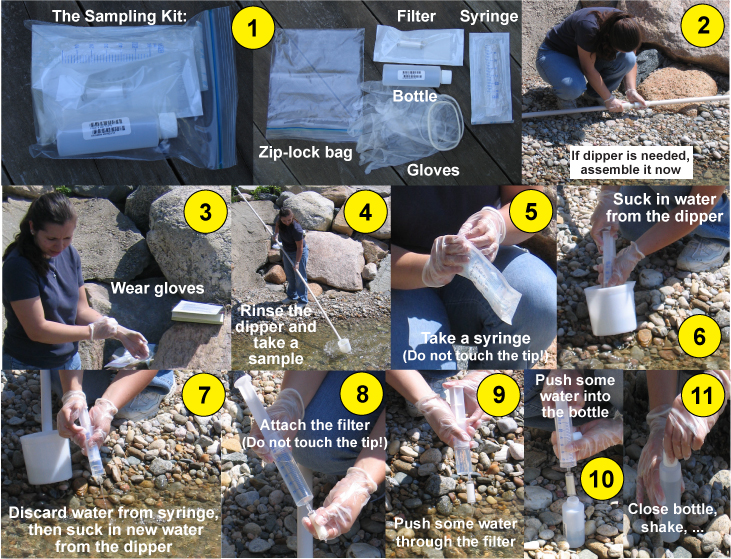 The Sampling Kit:

1

Filter

Syringe

Bottle

Zip-lock bag

Gloves

2

If dipper is needed, assemble it now

3

Wear gloves

4

Rinse the dipper and take a sample

5

Take a syringe (Do not touch the tip!)

Suck in water from the dipper

6

7

Discard water from syringe, then suck in new water from the dipper

8

Attach the filter (Do not touch the tip!)

9

Push some water through the filter

Push some water into the bottle

10

11

Close bottle, shake, ...